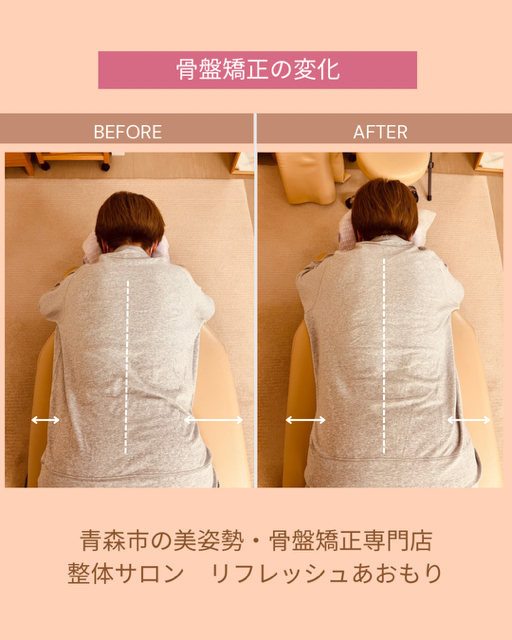 骨盤矯正の変化

BEFORE

AFTER

青森市の美姿勢・骨盤矯正専門店
整体サロン　リフレッシュあおもり